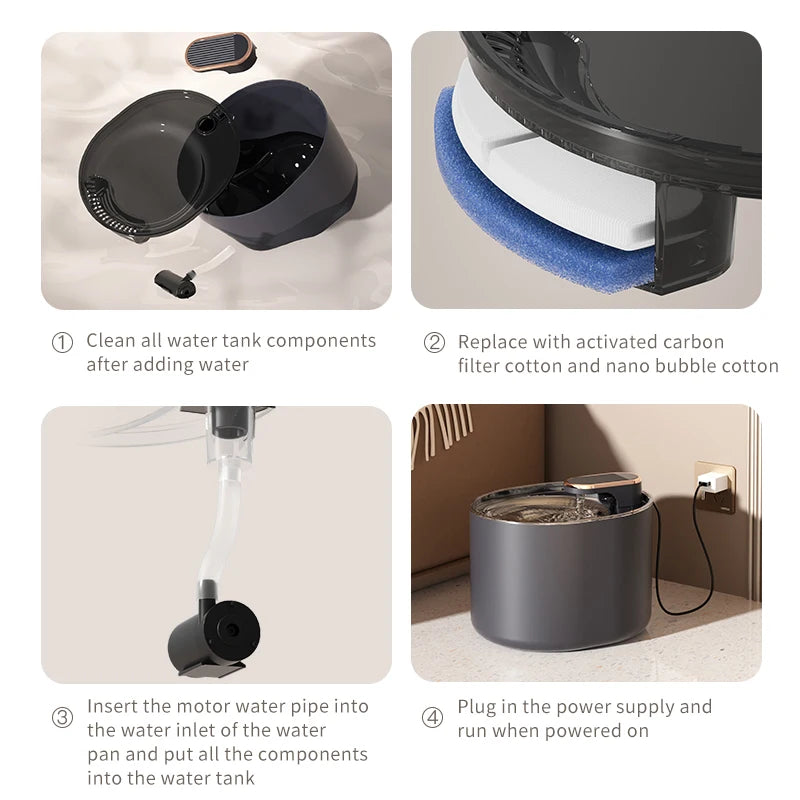 ① Clean all water tank components after adding water

② Replace with activated carbon filter cotton and nano bubble cotton

③ Insert the motor water pipe into the water inlet of the water pan and put all the components into the water tank

④ Plug in the power supply and run when powered on